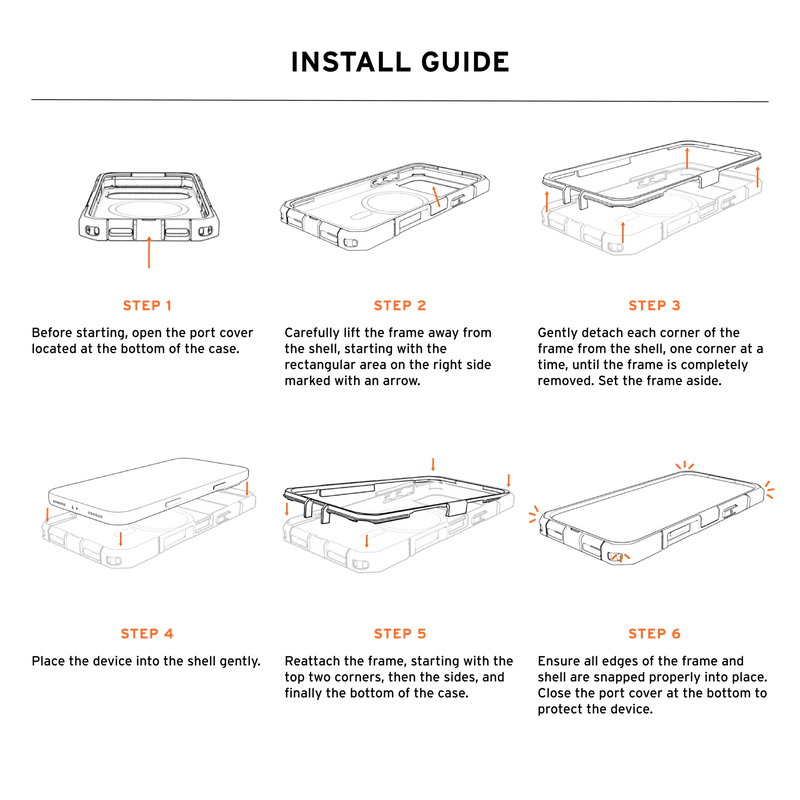 INSTALL GUIDE

STEP 1

Before starting, open the port cover located at the bottom of the case.

STEP 2

Carefully lift the frame away from the shell, starting with the rectangular area on the right side marked with an arrow.

STEP 3

Gently detach each corner of the frame from the shell, one corner at a time, until the frame is completely removed. Set the frame aside.

STEP 4

Place the device into the shell gently.

STEP 5

Reattach the frame, starting with the top two corners, then the sides, and finally the bottom of the case.

STEP 6

Ensure all edges of the frame and shell are snapped properly into place. Close the port cover at the bottom to protect the device.